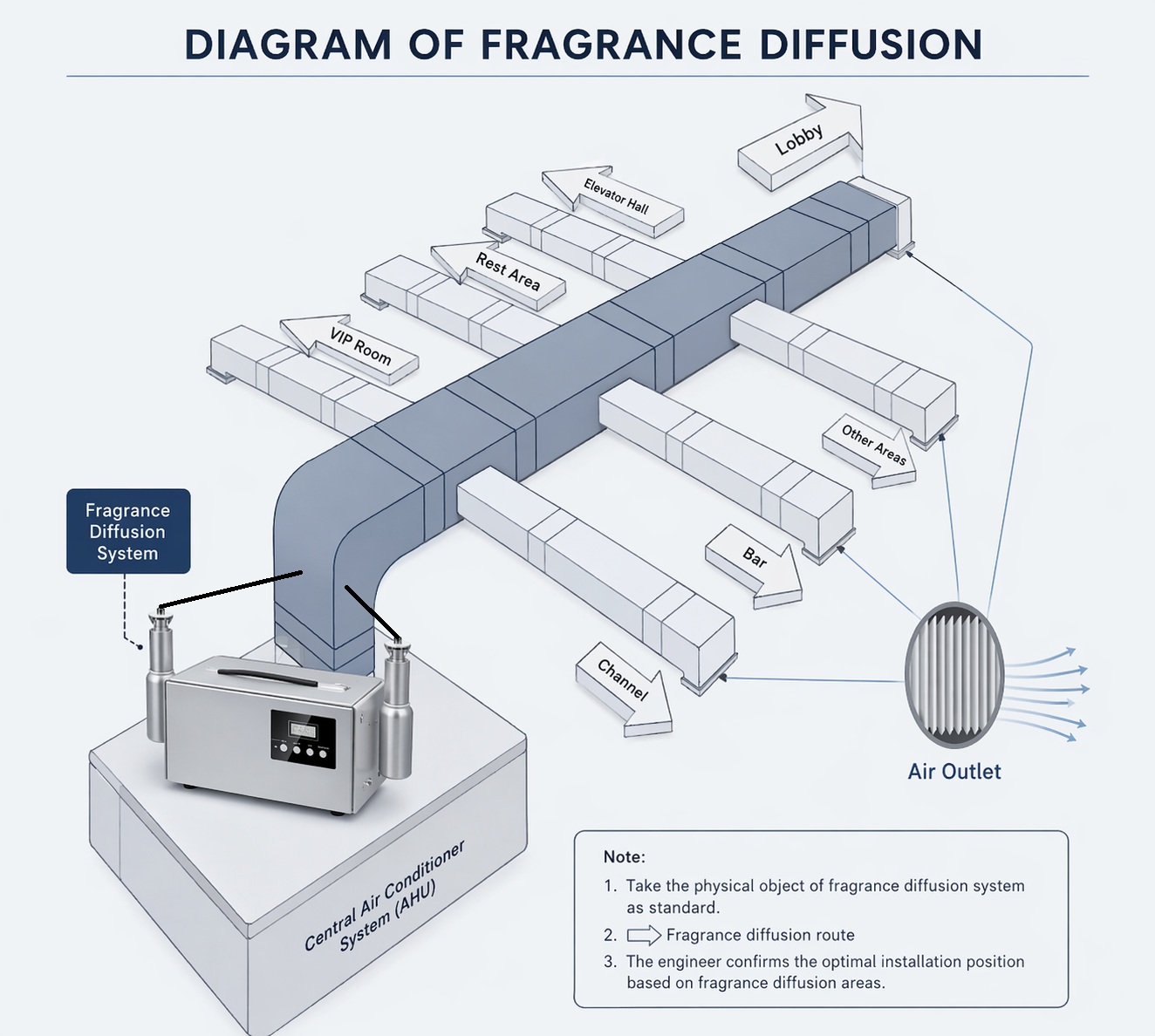 DIAGRAM OF FRAGRANCE DIFFUSION

Lobby

Elevator Hall

Rest Area

VIP Room

Other Areas

Bar

Channel

Fragrance Diffusion System

Air Outlet

Central Air Conditioner System (AHU)

Note:
1. Take the physical object of fragrance diffusion system as standard.
2. Fragrance diffusion route
3. The engineer confirms the optimal installation position based on fragrance diffusion areas.